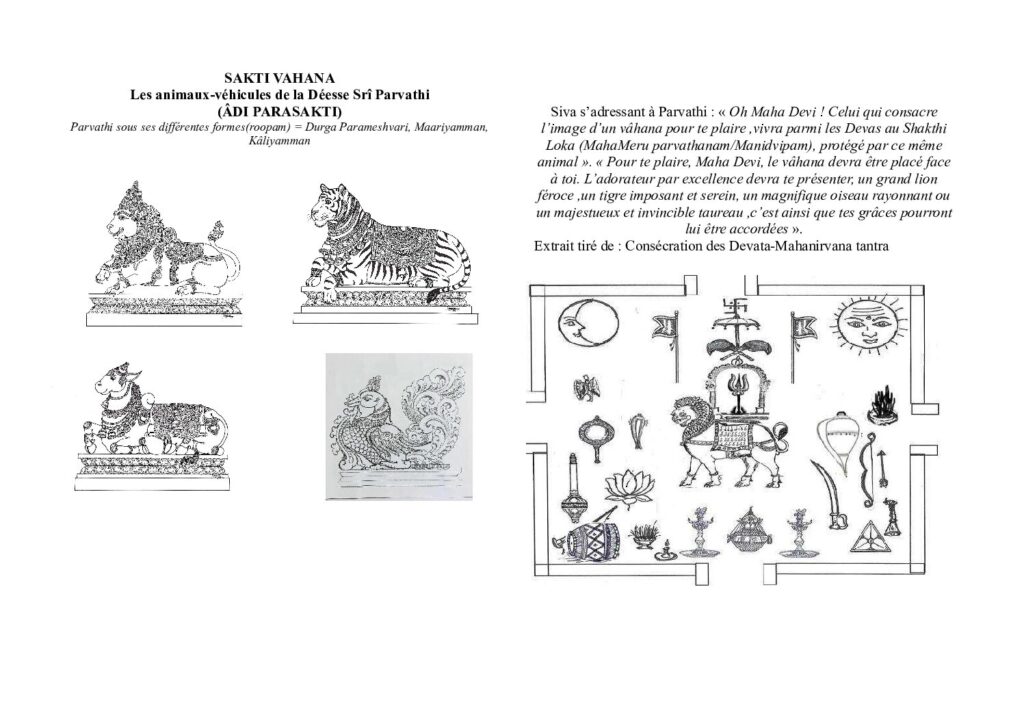 SAKTI VAHANA
Les animaux-véhicules de la Déesse Srî Parvathi
(ÂDI PARASAKTI)
Parvathi sous ses différentes formes(roopam) = Durga Parameshvari, Maariyamman, Kâliyamman

Siva s'adressant à Parvathi : « Oh Maha Devi ! Celui qui consacre l'image d'un vâhana pour te plaire ,vivra parmi les Devas au Shakthi Loka (MahaMeru parvathanam/Manidvipam), protégé par ce même animal ». « Pour te plaire, Maha Devi, le vâhana devra être placé face à toi. L'adorateur par excellence devra te présenter, un grand lion féroce ,un tigre imposant et serein, un magnifique oiseau rayonnant ou un majestueux et invincible taureau ,c'est ainsi que tes grâces pourront lui être accordées ».
Extrait tiré de : Consécration des Devata-Mahanirvana tantra